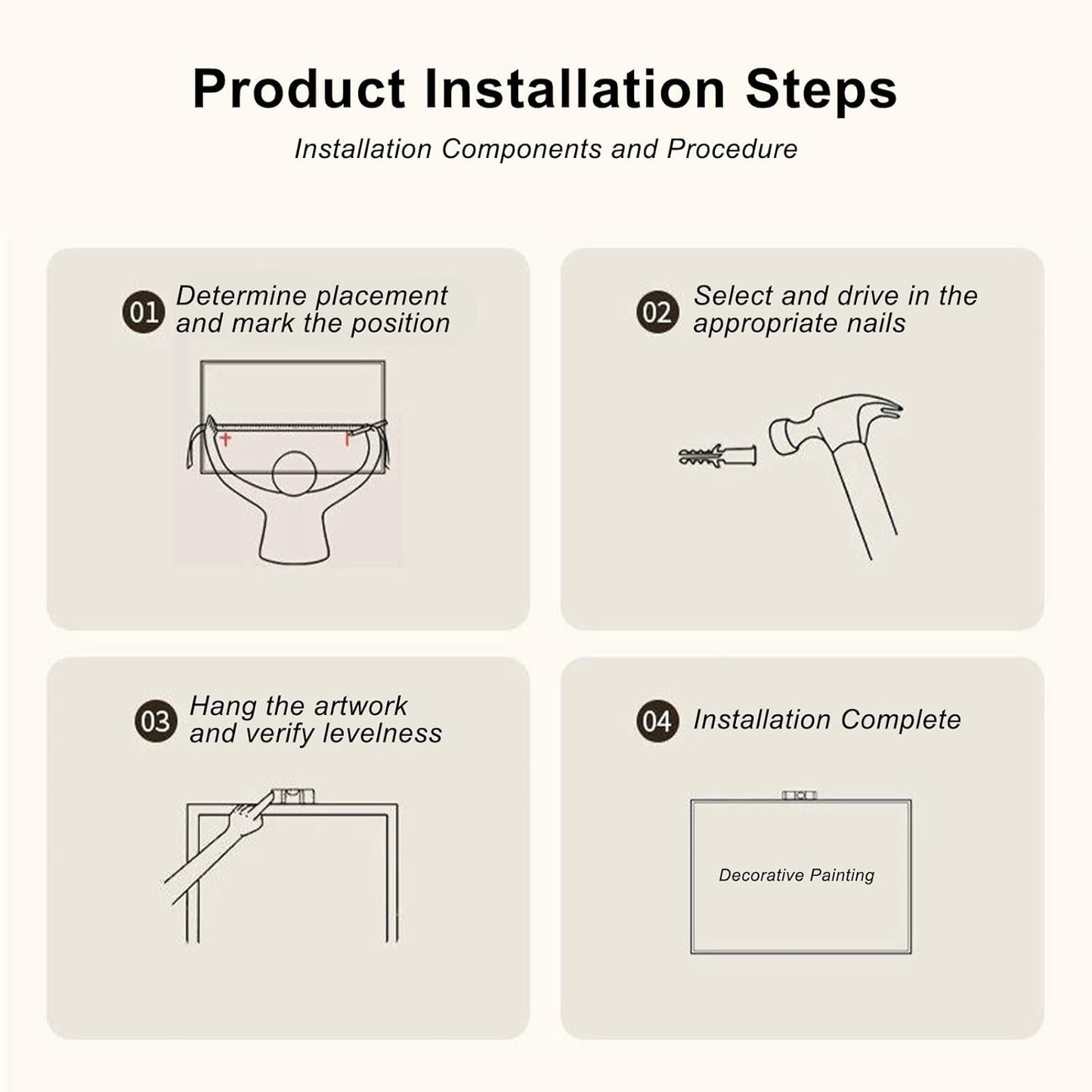 Product Installation Steps

Installation Components and Procedure

01 Determine placement and mark the position

02 Select and drive in the appropriate nails

03 Hang the artwork and verify levelness

04 Installation Complete

Decorative Painting