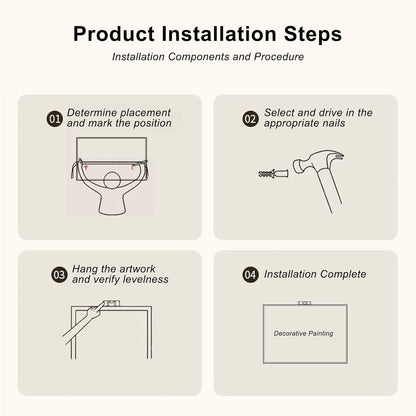 Product Installation Steps

Installation Components and Procedure

01 Determine placement and mark the position

02 Select and drive in the appropriate nails

03 Hang the artwork and verify levelness

04 Installation Complete

Decorative Painting